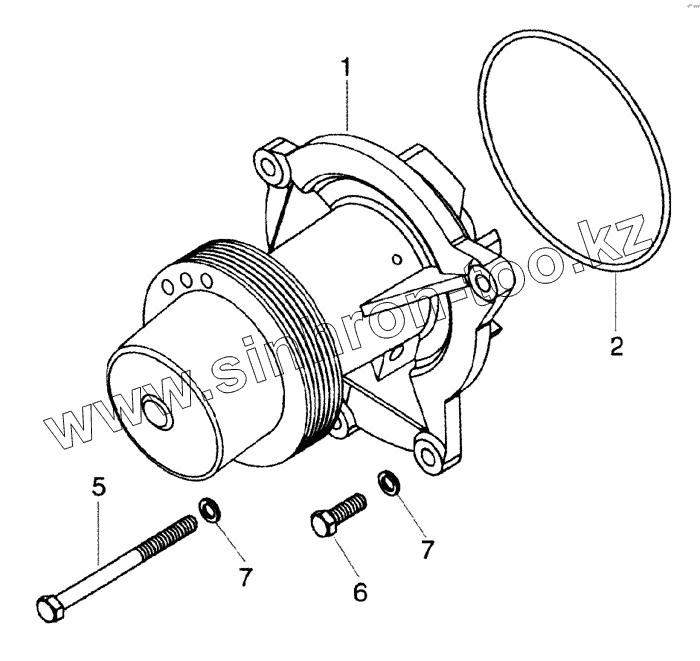 1
2
www.sinhron-too.kz
5
7
6
7